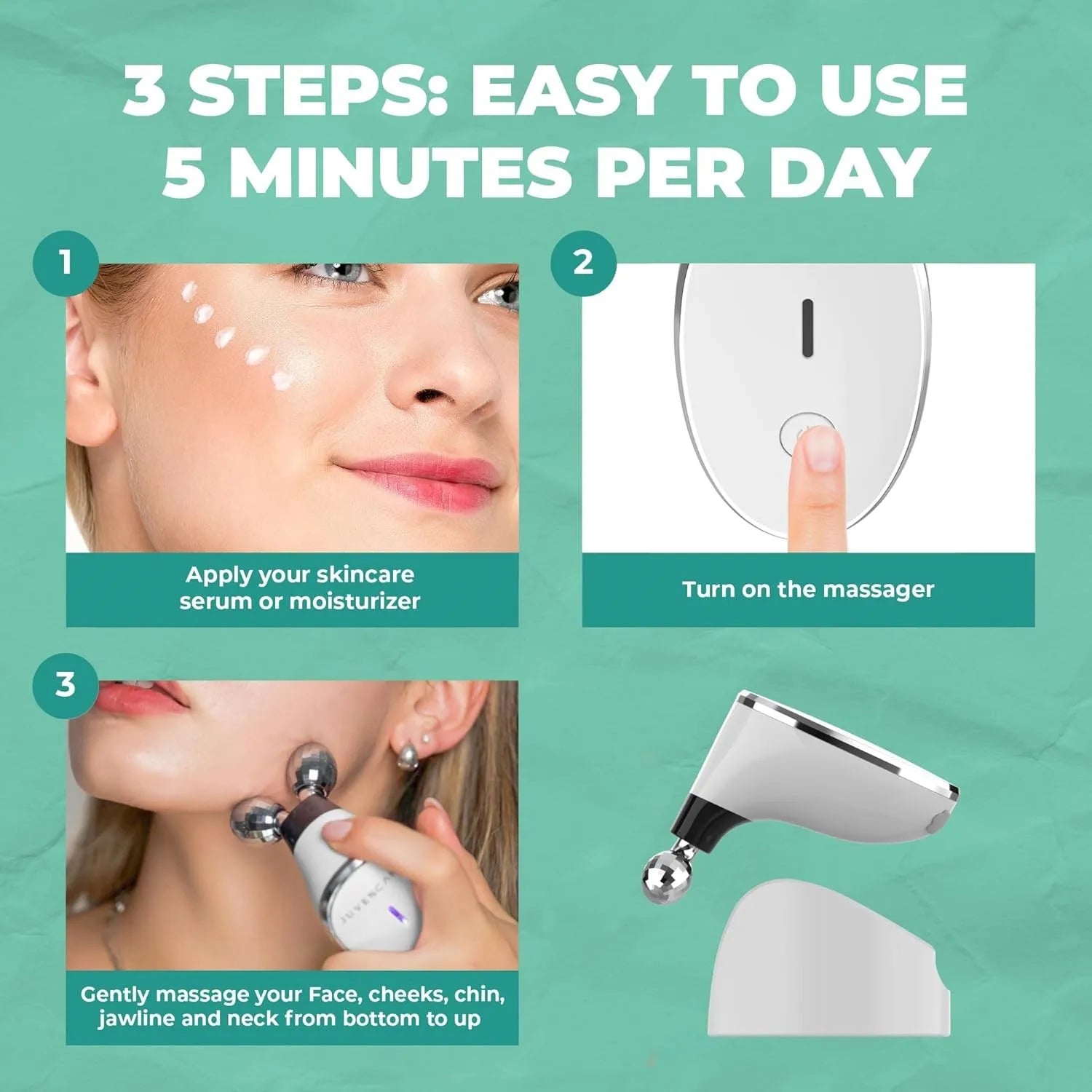 3 STEPS: EASY TO USE
5 MINUTES PER DAY

1

Apply your skincare serum or moisturizer

2

Turn on the massager

3

JUVENCA

Gently massage your Face, cheeks, chin, jawline and neck from bottom to up