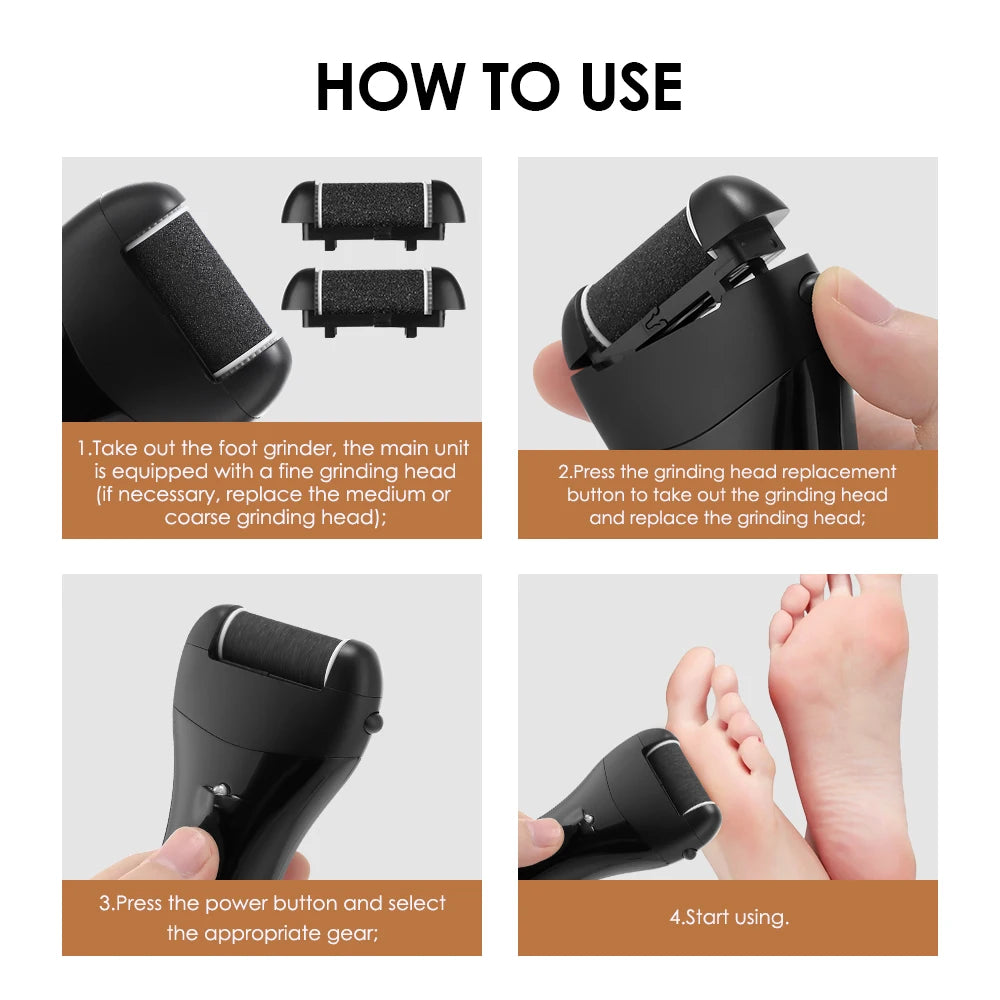 HOW TO USE

1.Take out the foot grinder, the main unit is equipped with a fine grinding head (if necessary, replace the medium or coarse grinding head);

2.Press the grinding head replacement button to take out the grinding head and replace the grinding head;

3.Press the power button and select the appropriate gear;

4.Start using.